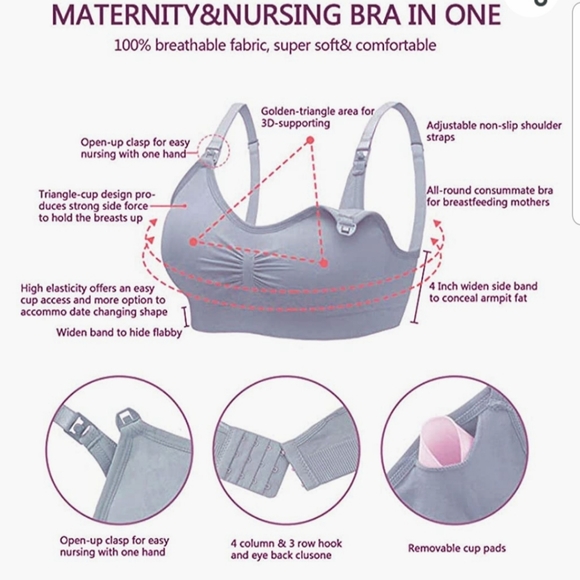 MATERNITY&NURSING BRA IN ONE

100% breathable fabric, super soft& comfortable

Golden-triangle area for 3D-supporting

Open-up clasp for easy nursing with one hand

Adjustable non-slip shoulder straps

Triangle-cup design produces strong side force to hold the breasts up

All-round consummate bra for breastfeeding mothers

High elasticity offers an easy cup access and more option to accommo date changing shape

4 Inch widen side band to conceal armpit fat

Widen band to hide flabby

Open-up clasp for easy nursing with one hand

4 column & 3 row hook and eye back clusone

Removable cup pads